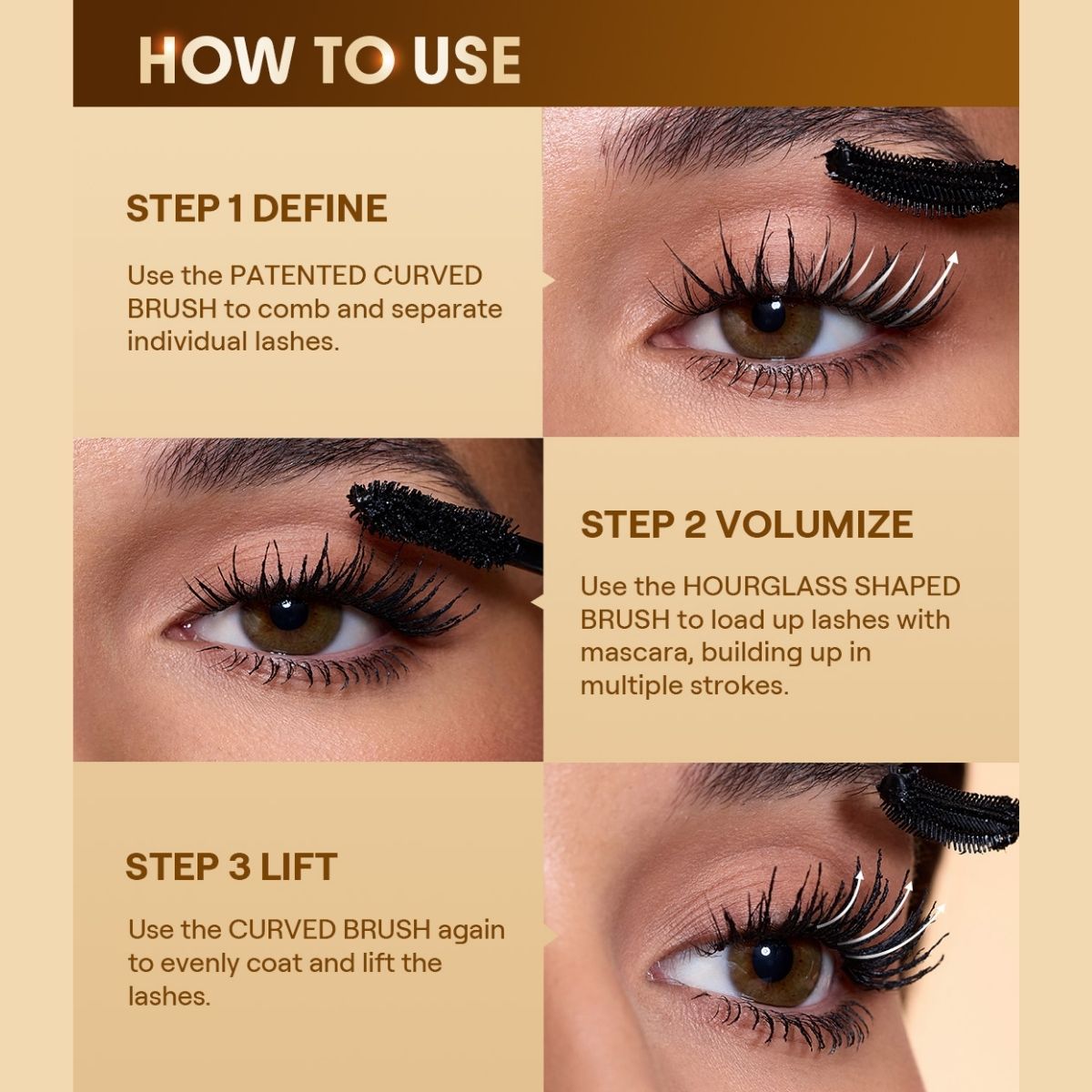 HOW TO USE

STEP 1 DEFINE

Use the PATENTED CURVED BRUSH to comb and separate individual lashes.

STEP 2 VOLUMIZE

Use the HOURGLASS SHAPED BRUSH to load up lashes with mascara, building up in multiple strokes.

STEP 3 LIFT

Use the CURVED BRUSH again to evenly coat and lift the lashes.